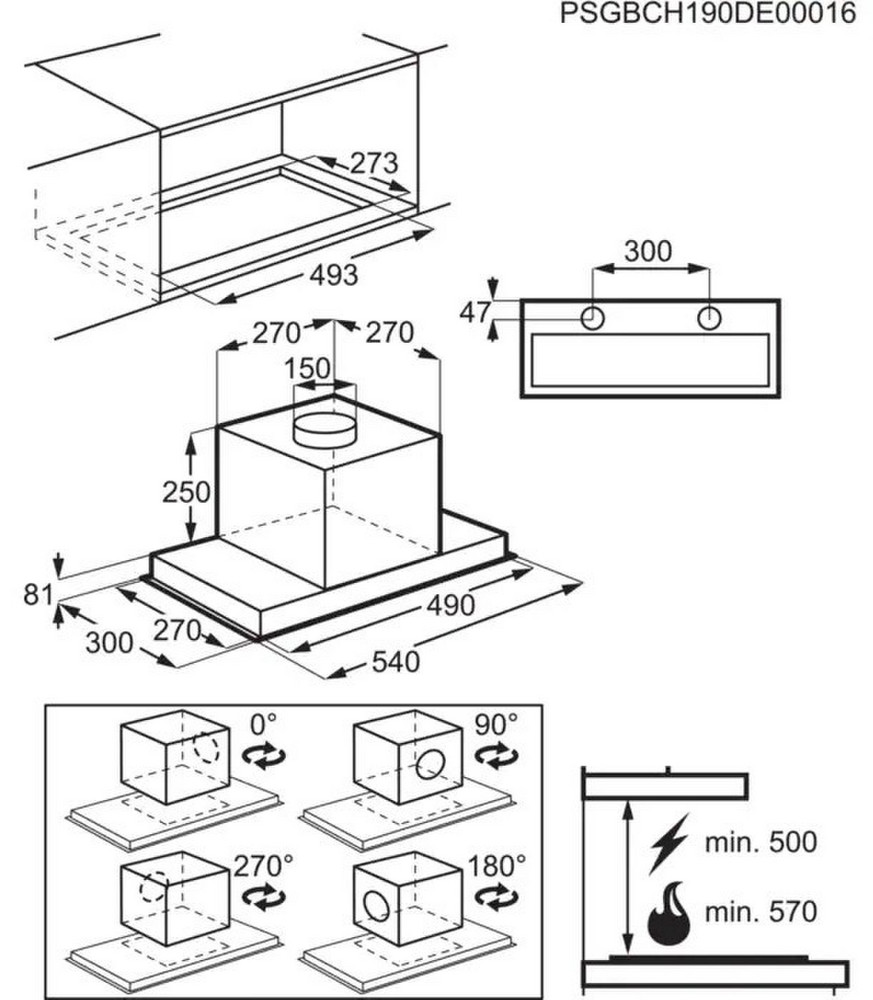 PSGBCH190DE00016

273
493

300
47

270
270
150
250
81
300
270
490
540

0°
90°
270°
180°

min. 500
min. 570