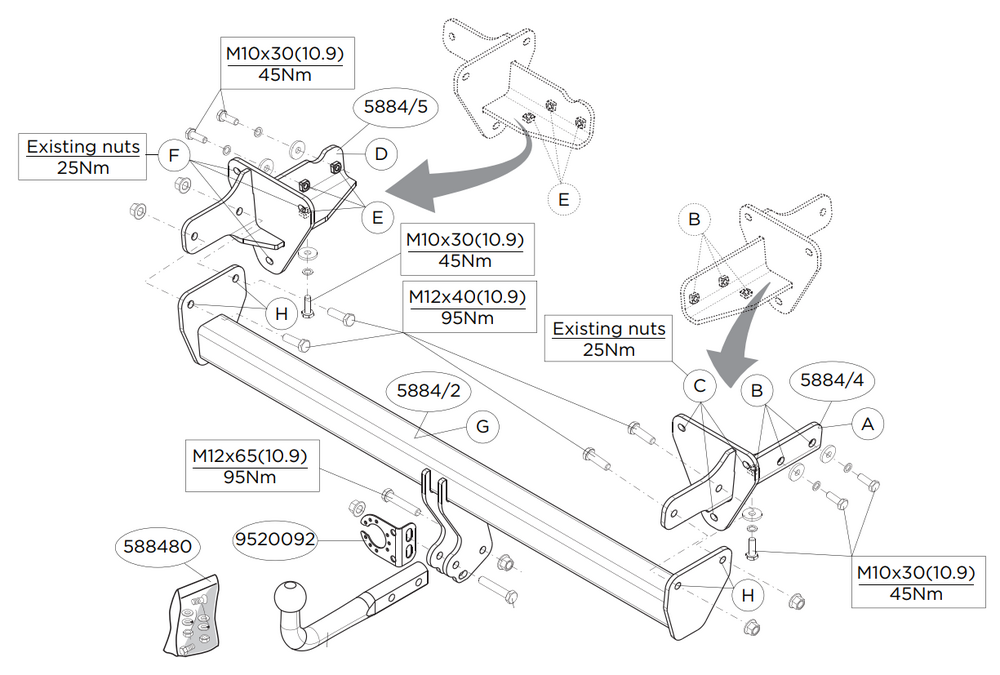 M10x30(10.9)
45Nm

5884/5

Existing nuts
25Nm

F

D

E

E

B

M10x30(10.9)
45Nm

M12x40(10.9)
95Nm

H

Existing nuts
25Nm

C

B

5884/4

A

5884/2

G

M12x65(10.9)
95Nm

588480

9520092

H

M10x30(10.9)
45Nm