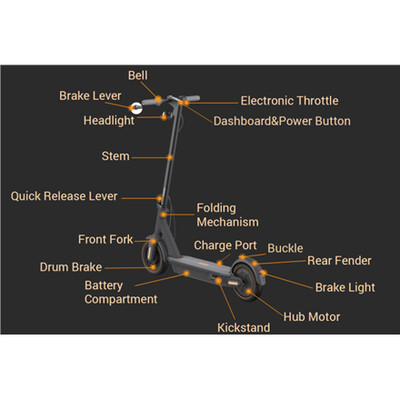 Bell
Brake Lever
Electronic Throttle
Headlight
Dashboard&Power Button
Stem
Quick Release Lever
Folding Mechanism
Front Fork
Charge Port
Buckle
Rear Fender
Drum Brake
Battery Compartment
Brake Light
Hub Motor
Kickstand