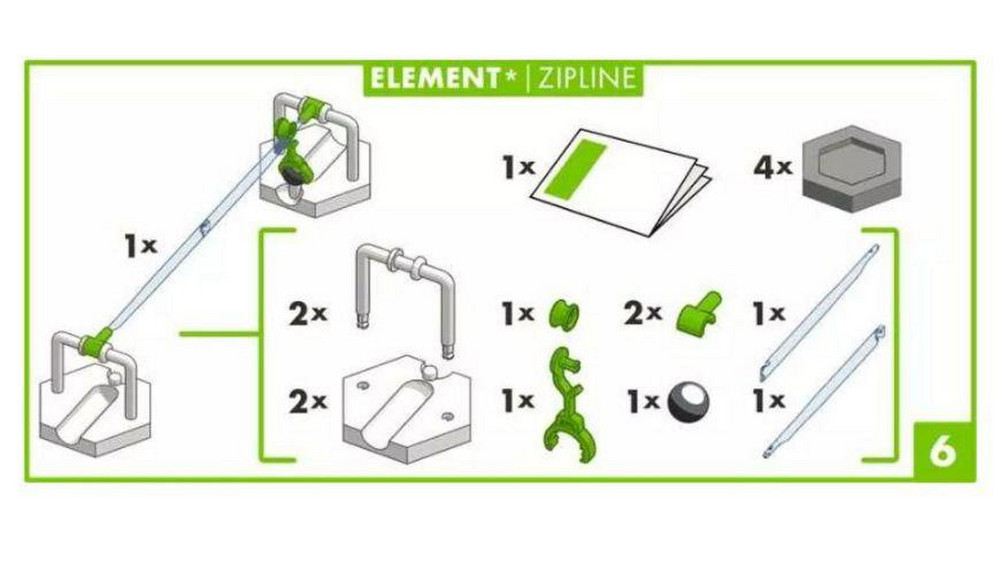 ELEMENT* | ZIPLINE

1x

1x

4x

2x

1x

2x

1x

2x

1x

1x

1x

6