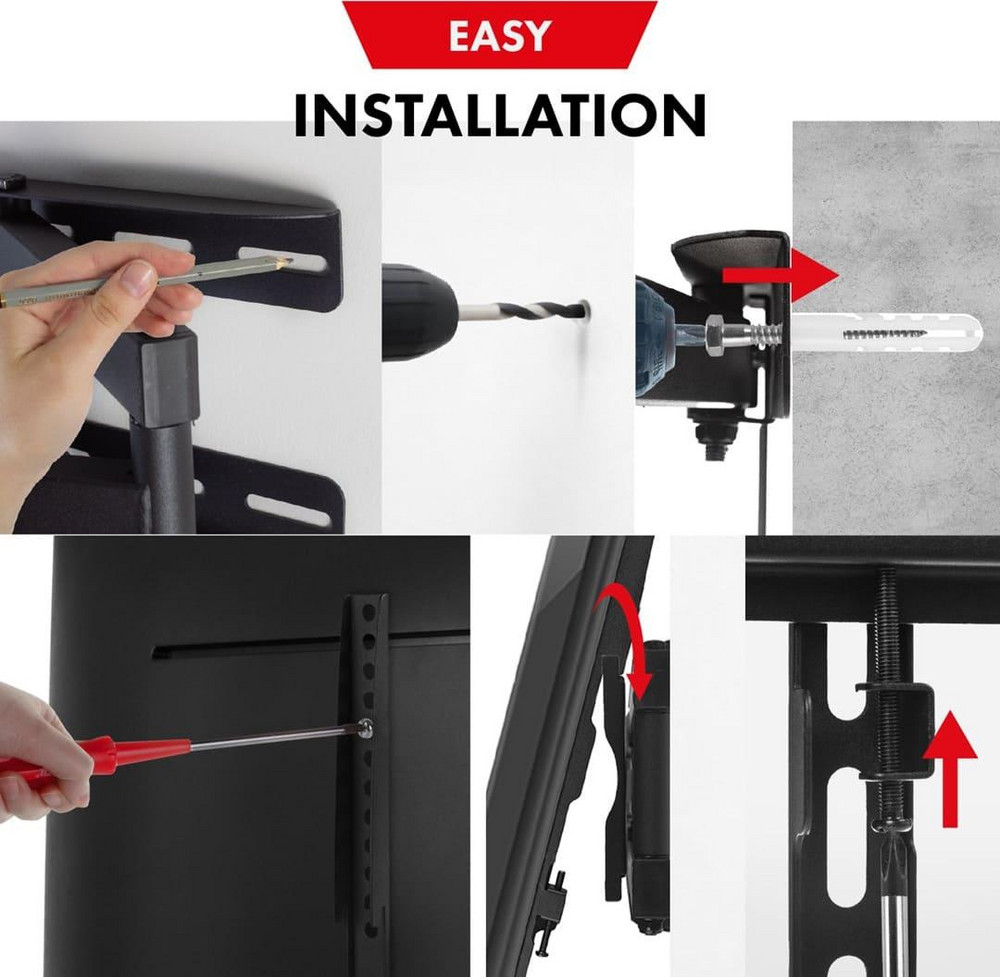 EASY
INSTALLATION