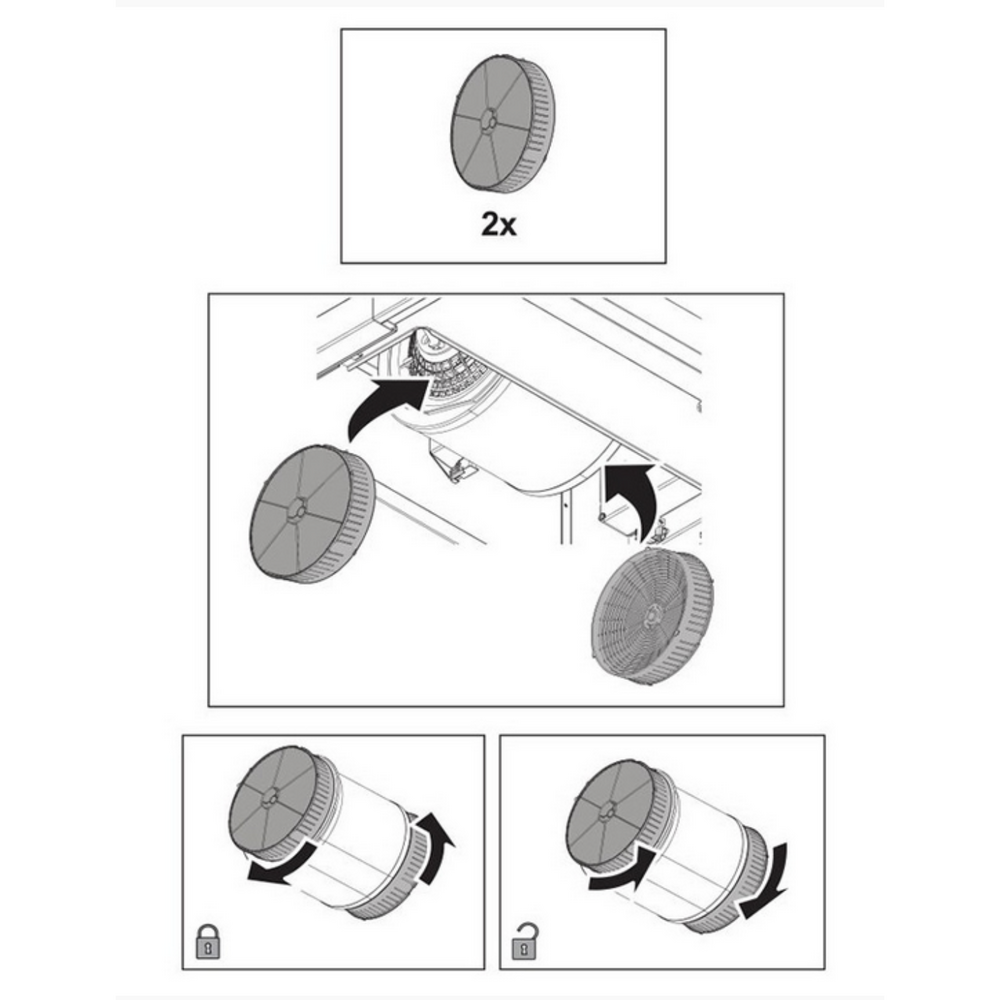 2x